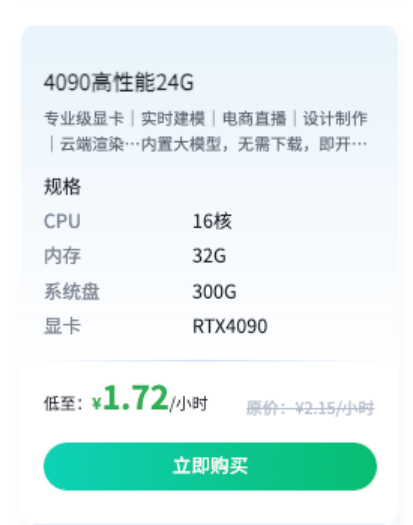 4090高性能24G

专业级显卡｜实时建模｜电商直播｜设计制作｜云端渲染…内置大模型，无需下载，即开…

规格

| CPU | 16核 |
|---|---|
| 内存 | 32G |
| 系统盘 | 300G |
| 显卡 | RTX4090 |

低至：¥1.72/小时 原价：¥2.15/小时

立即购买